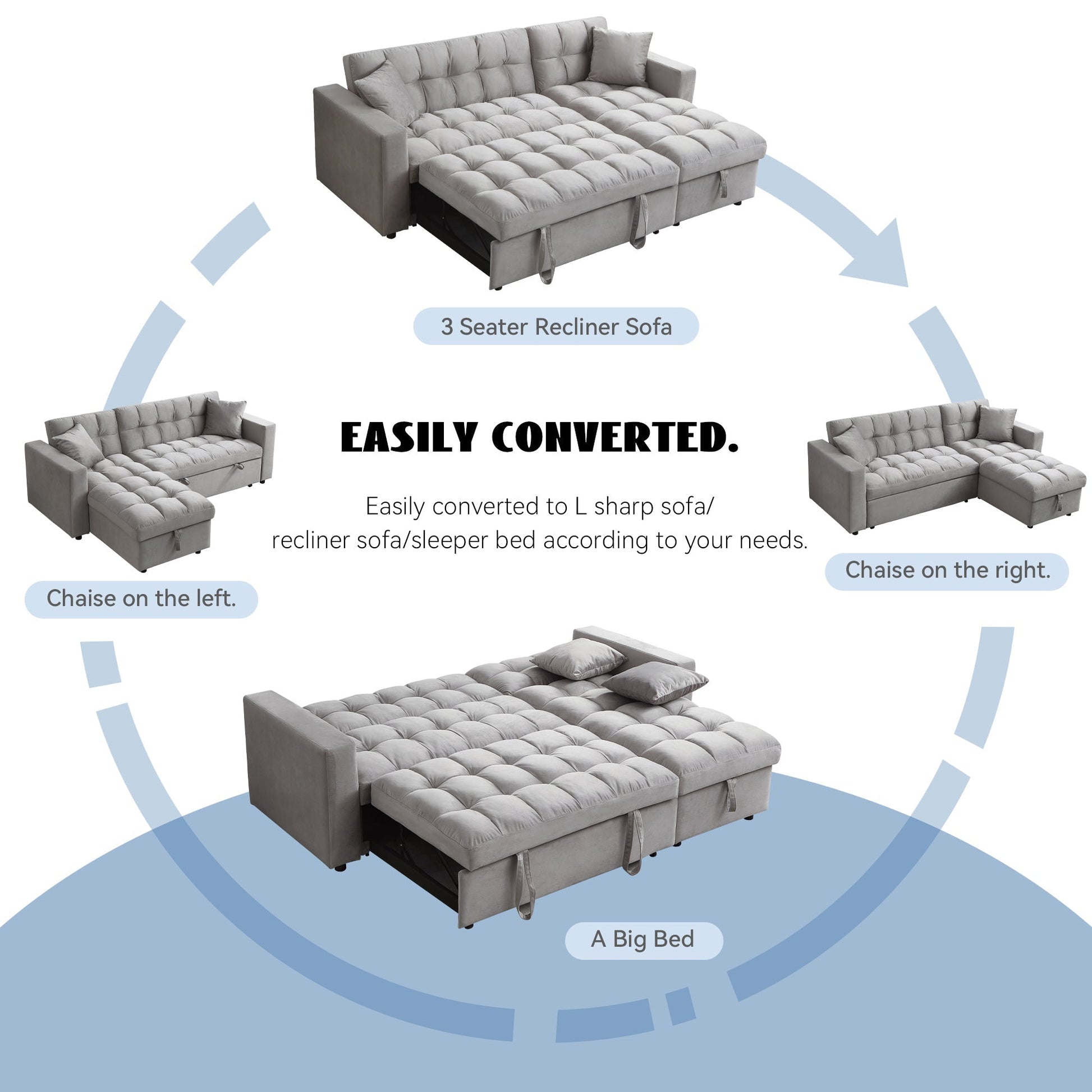 3 Seater Recliner Sofa

EASILY CONVERTED.

Easily converted to L sharp sofa/
recliner sofa/sleeper bed according to your needs.

Chaise on the left.

Chaise on the right.

A Big Bed