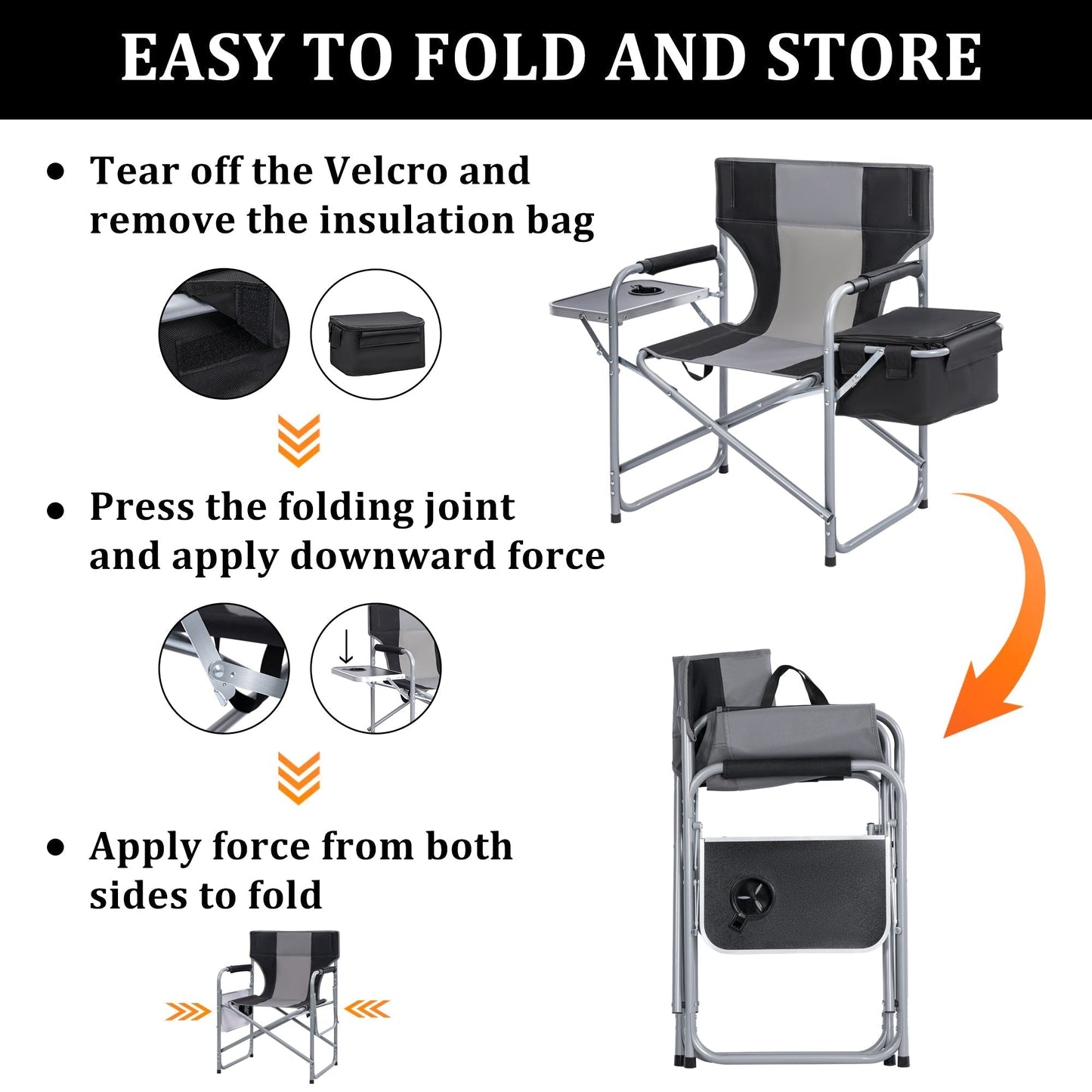 EASY TO FOLD AND STORE

• Tear off the Velcro and remove the insulation bag

• Press the folding joint and apply downward force

• Apply force from both sides to fold